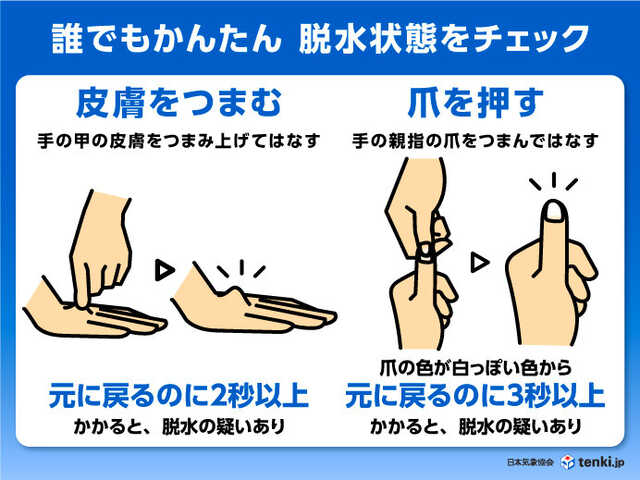 誰でもかんたん 脱水状態をチェック

皮膚をつまむ

手の甲の皮膚をつまみ上げてはなす

元に戻るのに2秒以上

かかると、脱水の疑いあり

爪を押す

手の親指の爪をつまんではなす

爪の色が白っぽい色から

元に戻るのに3秒以上

かかると、脱水の疑いあり

日本気象協会 tenki.jp