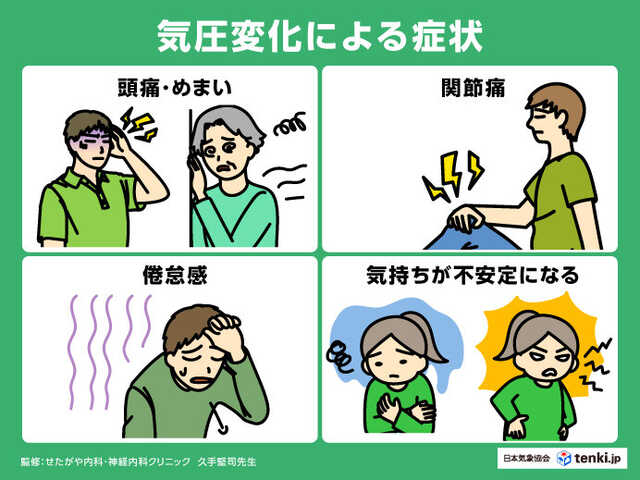 気圧変化による症状

頭痛・めまい

関節痛

倦怠感

気持ちが不安定になる

監修：せたがや内科・神経内科クリニック　久手堅司先生

日本気象協会 tenki.jp