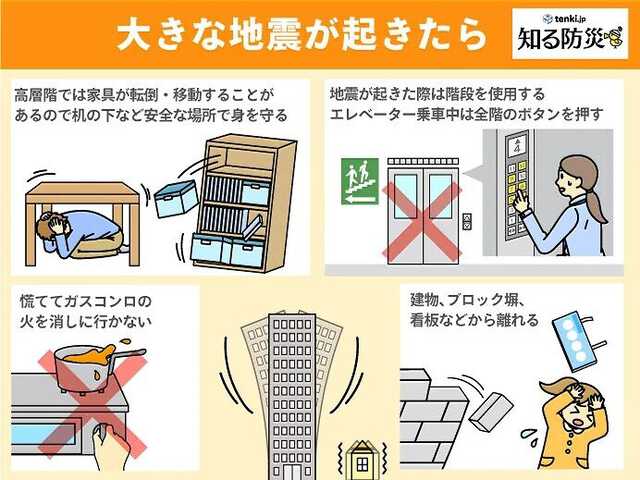 大きな地震が起きたら

tenki.jp
知る防災

高層階では家具が転倒・移動することがあるので机の下など安全な場所で身を守る

地震が起きた際は階段を使用する
エレベーター乗車中は全階のボタンを押す

4

慌ててガスコンロの火を消しに行かない

建物、ブロック塀、看板などから離れる