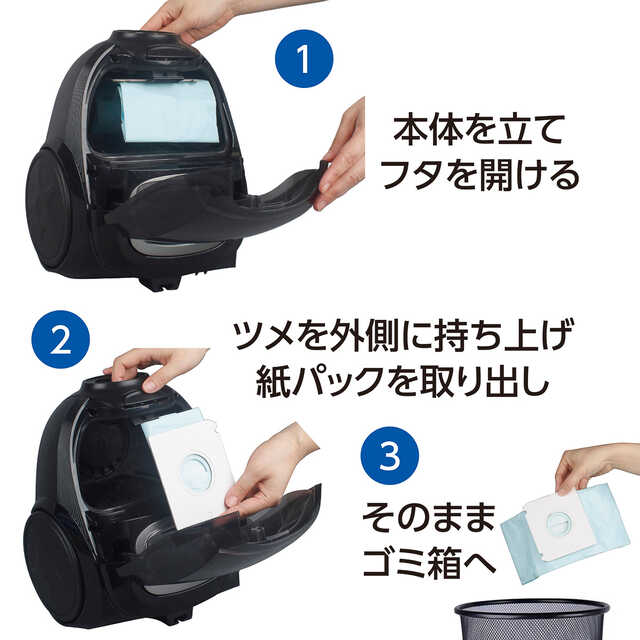 1

本体を立て
フタを開ける

2

ツメを外側に持ち上げ
紙パックを取り出し

3

そのまま
ゴミ箱へ