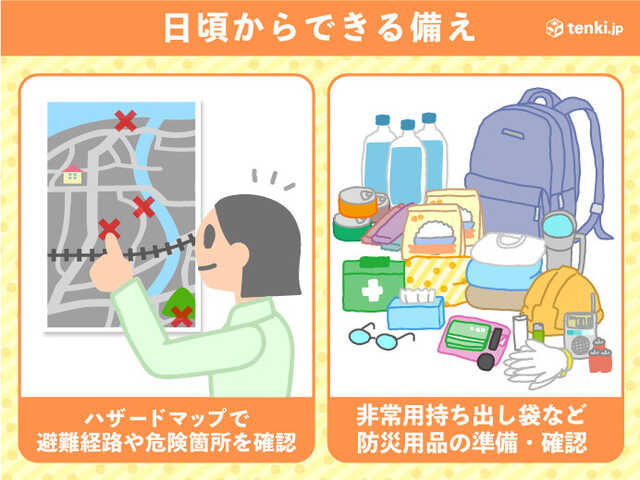 日頃からできる備え

tenki.jp

ハザードマップで
避難経路や危険箇所を確認

非常用持ち出し袋など
防災用品の準備・確認